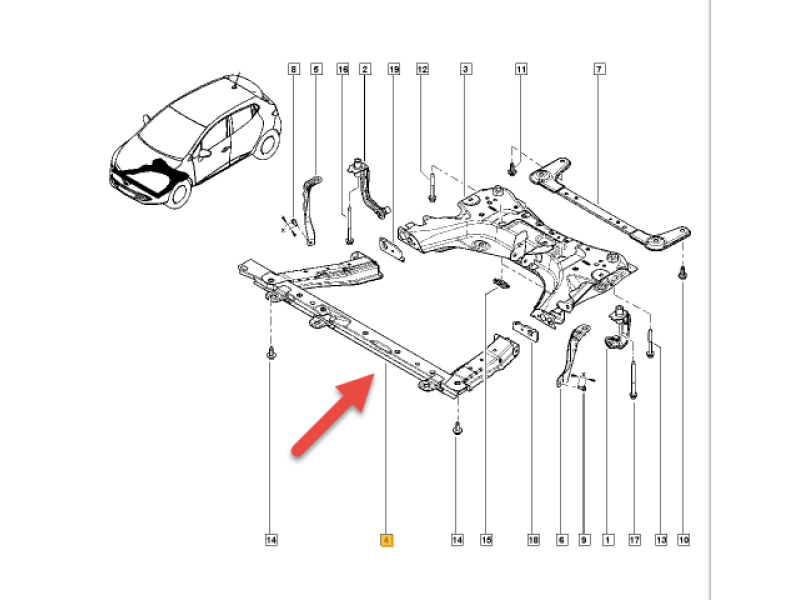 8
5
16
2
19
12
3
11
7
14
4
14
15
18
6
9
1
17
13
10