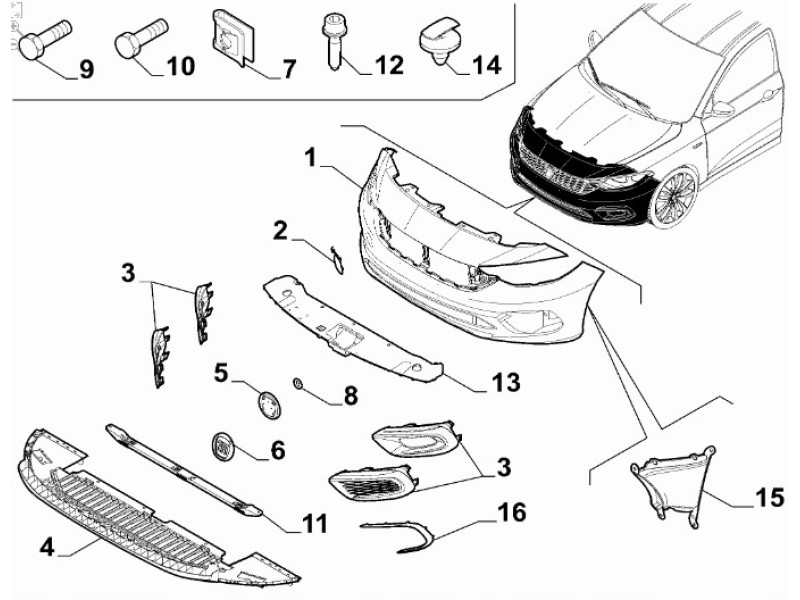 9
10
7
12
14
1
2
3
13
5
8
6
3
15
11
16
4