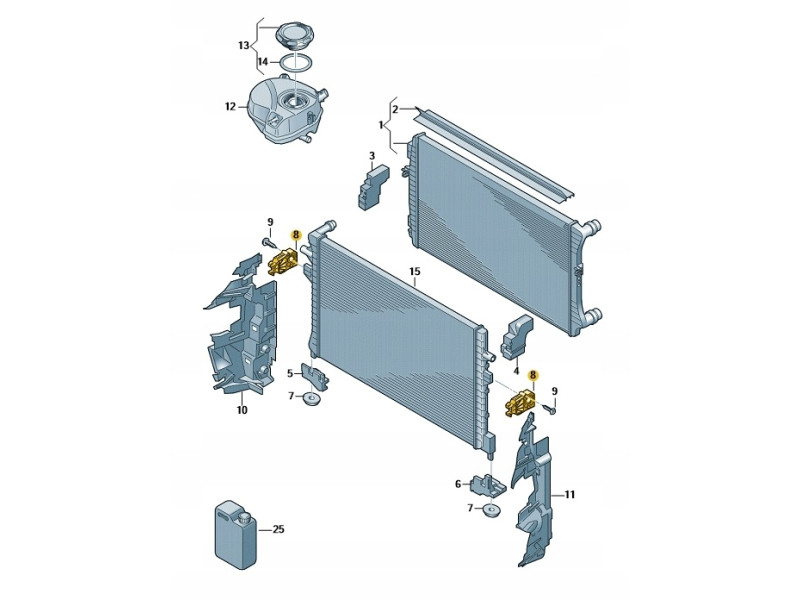 13
14
12
2
1
3
9
8
15
4
8
9
5
7
10
6
7
11
25