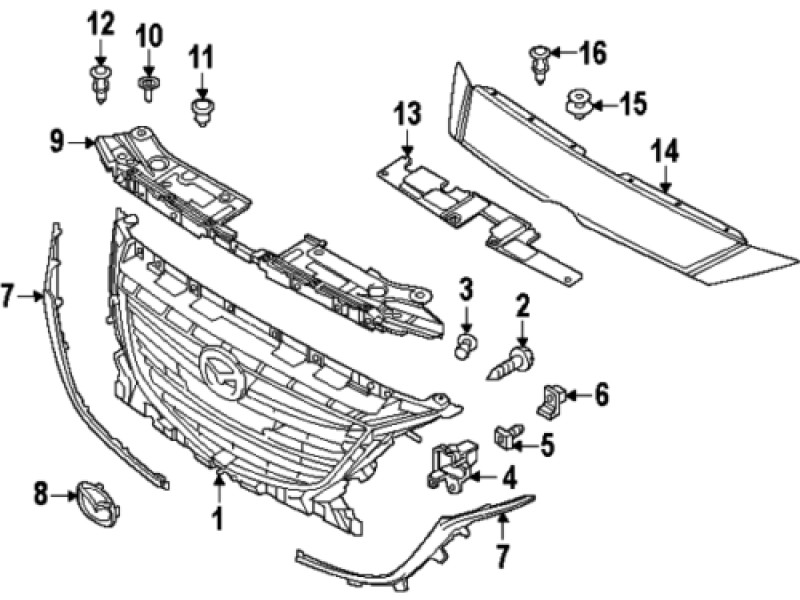 12
10
11
16
15
13
14
9
7
3
2
6
5
4
8
1
7