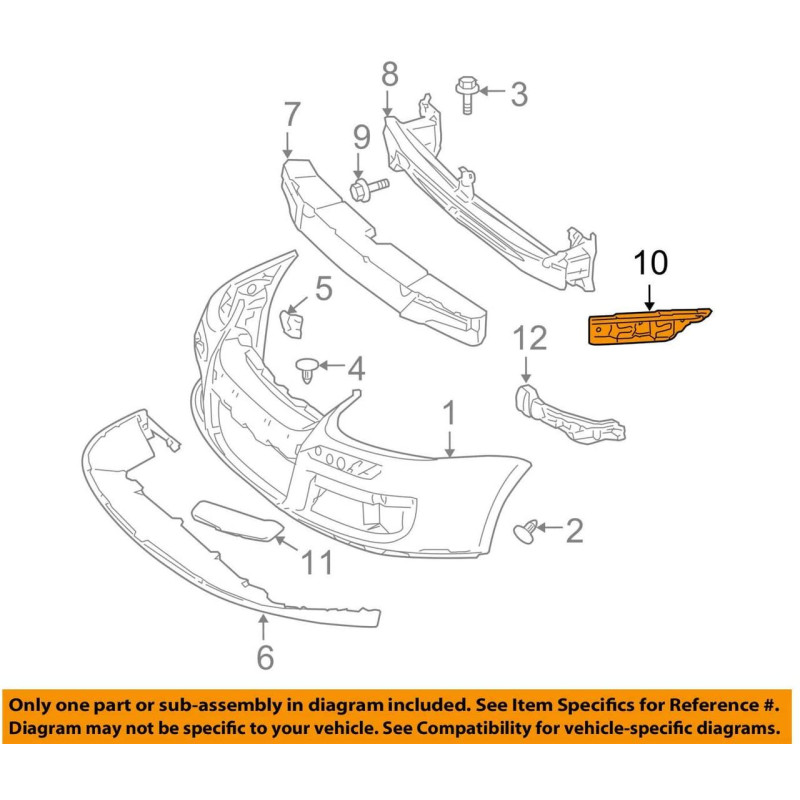 8
3
7
9
10
5
12
4
1
2
11
6

Only one part or sub-assembly in diagram included. See Item Specifics for Reference #. Diagram may not be specific to your vehicle. See Compatibility for vehicle-specific diagrams.